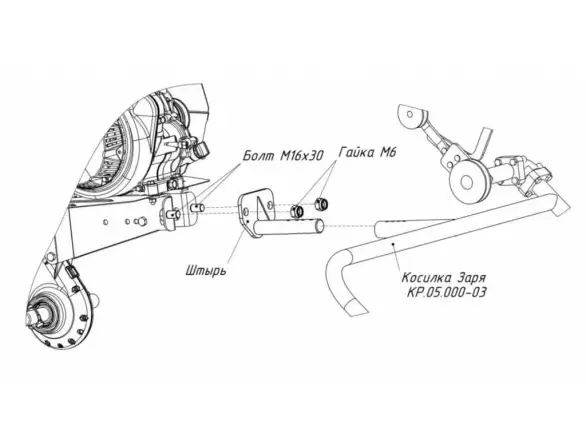 Болт М16х30
Гайка М6
Штырь
Косилка Заря
КР.05.000-03